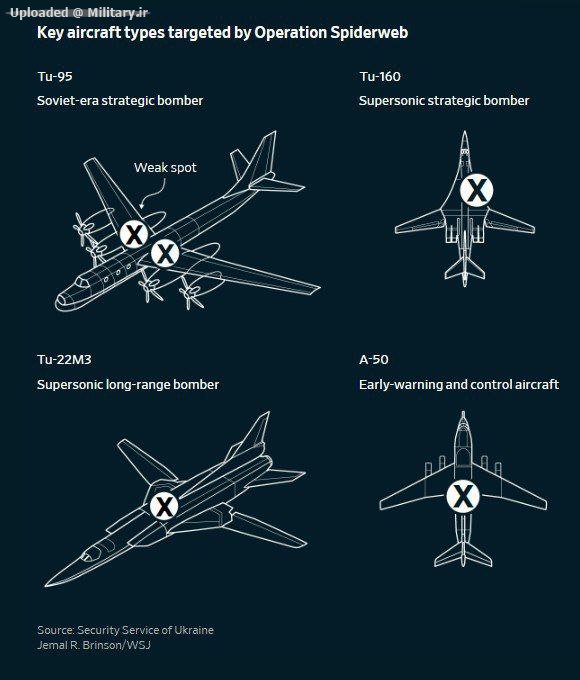 Uploaded @ Military.ir

Key aircraft types targeted by Operation Spiderweb

Tu-95

Soviet-era strategic bomber

Weak spot

X

X

Tu-160

Supersonic strategic bomber

X

Tu-22M3

Supersonic long-range bomber

X

A-50

Early-warning and control aircraft

X

Source: Security Service of Ukraine
Jemal R. Brinson/WSJ